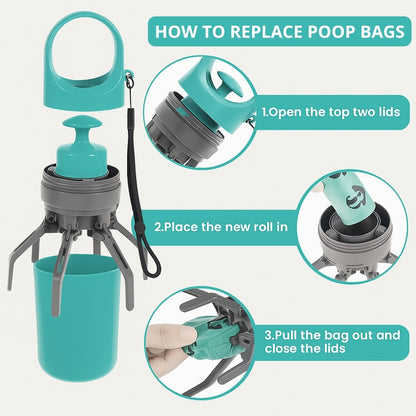 HOW TO REPLACE POOP BAGS

1.Open the top two lids

2.Place the new roll in

3.Pull the bag out and close the lids